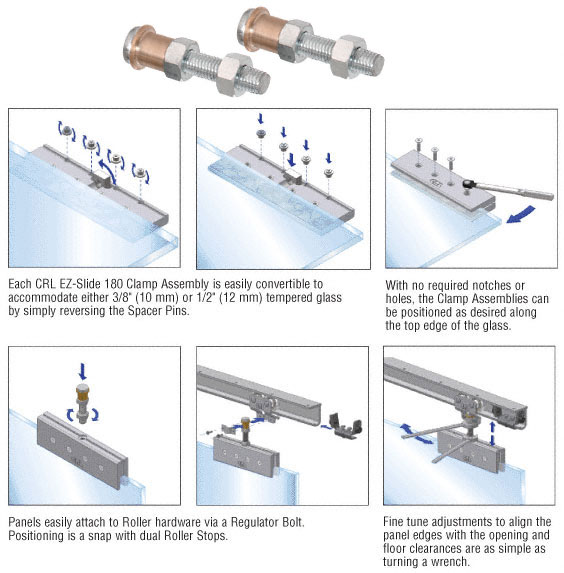 Each CRL EZ-Slide 180 Clamp Assembly is easily convertible to accommodate either 3/8" (10 mm) or 1/2" (12 mm) tempered glass by simply reversing the Spacer Pins.

With no required notches or holes, the Clamp Assemblies can be positioned as desired along the top edge of the glass.

Panels easily attach to Roller hardware via a Regulator Bolt. Positioning is a snap with dual Roller Stops.

Fine tune adjustments to align the panel edges with the opening and floor clearances are as simple as turning a wrench.