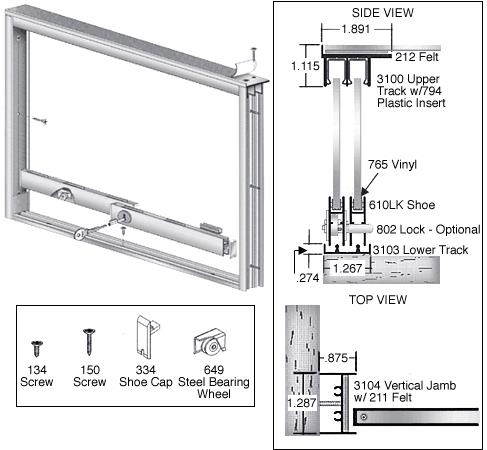 134
Screw

150
Screw

334
Shoe Cap

649
Steel Bearing
Wheel

SIDE VIEW

1.891

1.115

212 Felt

3100 Upper Track w/794 Plastic Insert

765 Vinyl

610LK Shoe

802 Lock - Optional

3103 Lower Track

1.267

.274

TOP VIEW

.875

3104 Vertical Jamb w/ 211 Felt

1.287