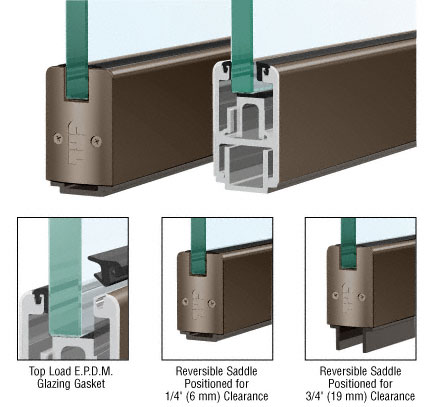 Top Load E.P.D.M.
Glazing Gasket

Reversible Saddle
Positioned for
1/4" (6 mm) Clearance

Reversible Saddle
Positioned for
3/4" (19 mm) Clearance