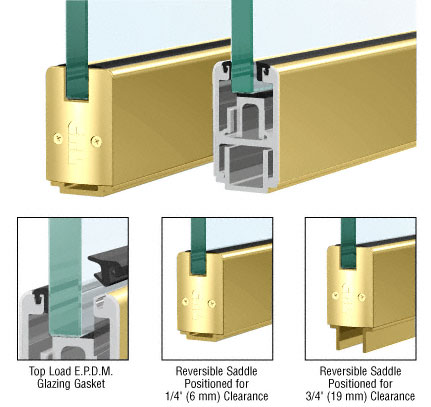 Top Load E.P.D.M. Glazing Gasket

Reversible Saddle Positioned for 1/4" (6 mm) Clearance

Reversible Saddle Positioned for 3/4" (19 mm) Clearance