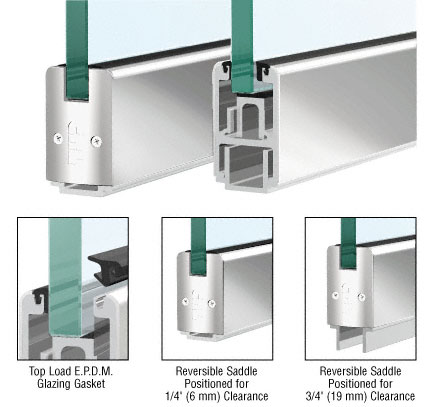 Top Load E.P.D.M. Glazing Gasket

Reversible Saddle Positioned for 1/4" (6 mm) Clearance

Reversible Saddle Positioned for 3/4" (19 mm) Clearance